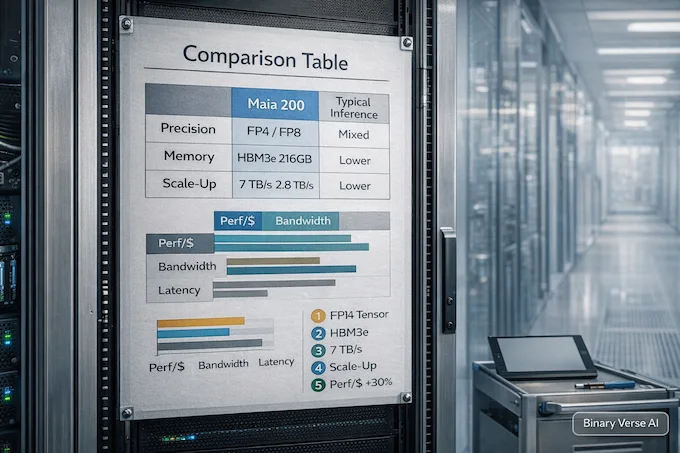 Comparison Table

| | Maia 200 | Typical Inference |
|---|---|---|
| Precision | FP4 / FP8 | Mixed |
| Memory | HBM3e 216GB | Lower |
| Scale-Up | 7 TB/s 2.8 TB/s | Lower |

Perf/$ Bandwidth

Perf/$

Bandwidth

Latency

Perf/$ Bandwidth Latency

1 FP14 Tensor
2 HBM3e
3 7 TB/s
4 Scale-Up
5 Perf/$ +30%

Binary Verse AI