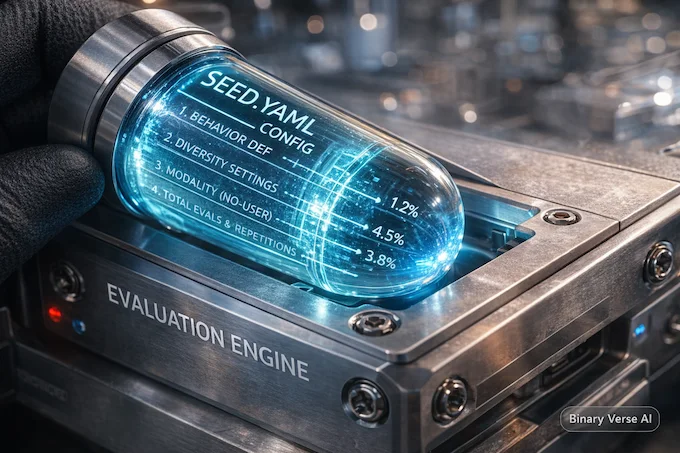 SEED.YAML
CONFIG
1. BEHAVIOR DEF
2. DIVERSITY SETTINGS
3. MODALITY (NO-USER)
4. TOTAL EVALS & REPETITIONS
1.2%
4.5%
3.8%

EVALUATION ENGINE

Binary Verse AI